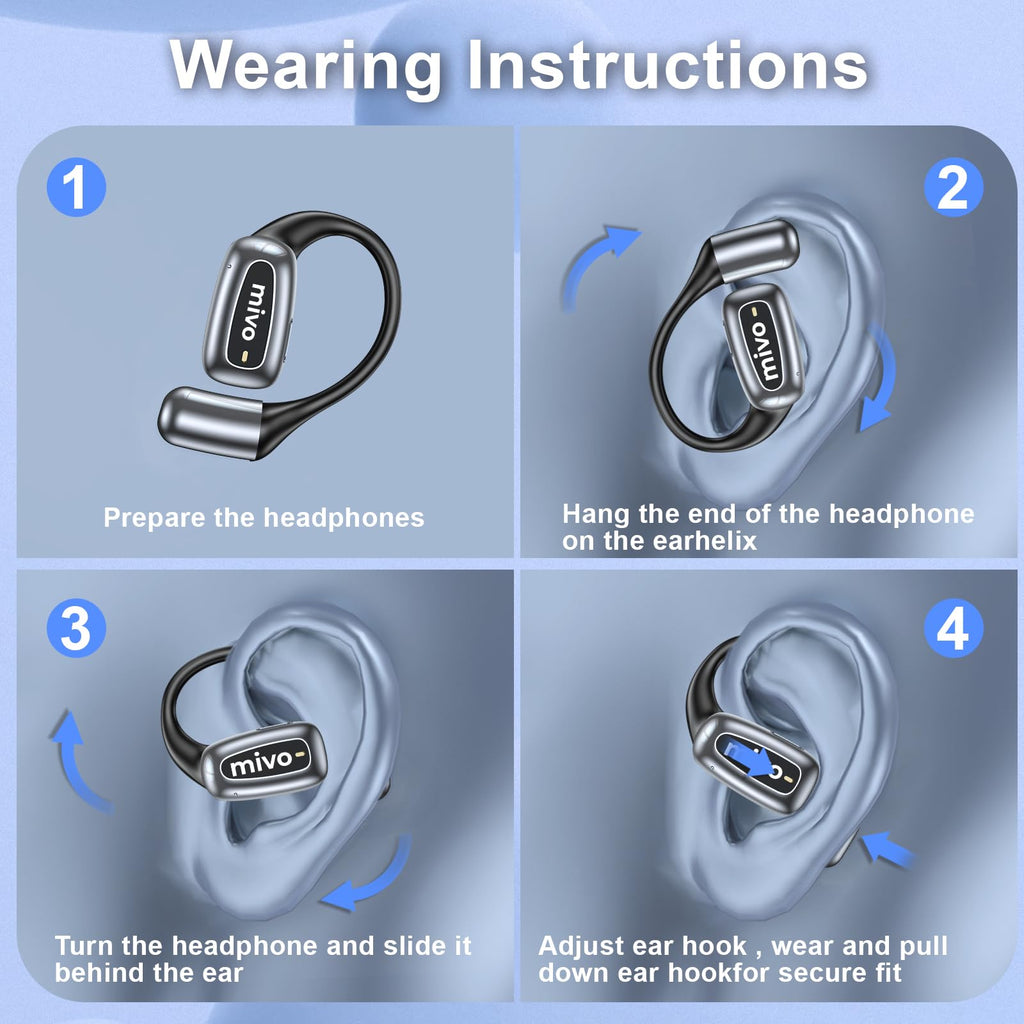 Wearing Instructions

1

mivo

Prepare the headphones

2

mivo

Hang the end of the headphone on the earhelix

3

mivo

Turn the headphone and slide it behind the ear

4

Adjust ear hook , wear and pull down ear hookfor secure fit